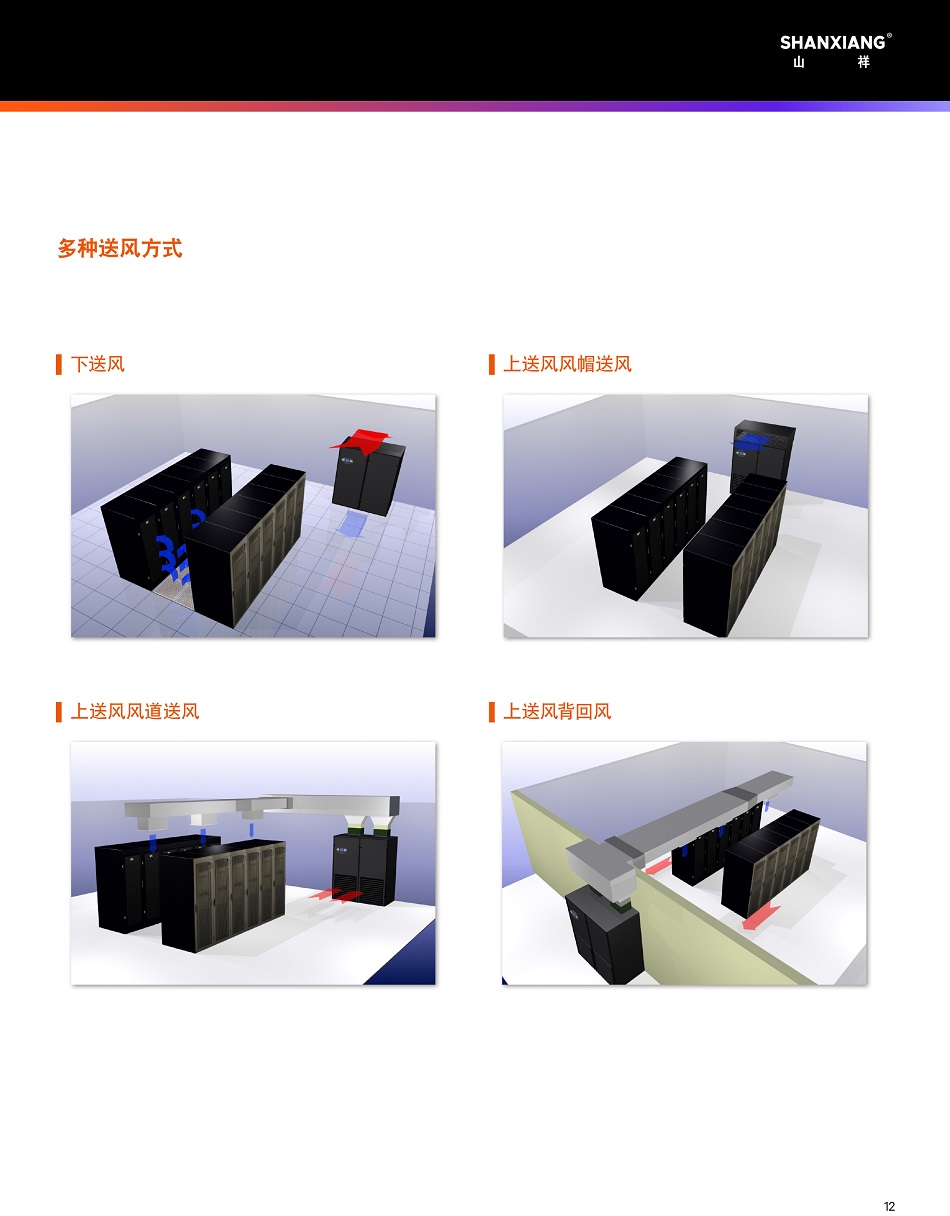 SHANXIANG®
山 祥

多种送风方式

下送风

上送风风帽送风

上送风风道送风

上送风背回风

12